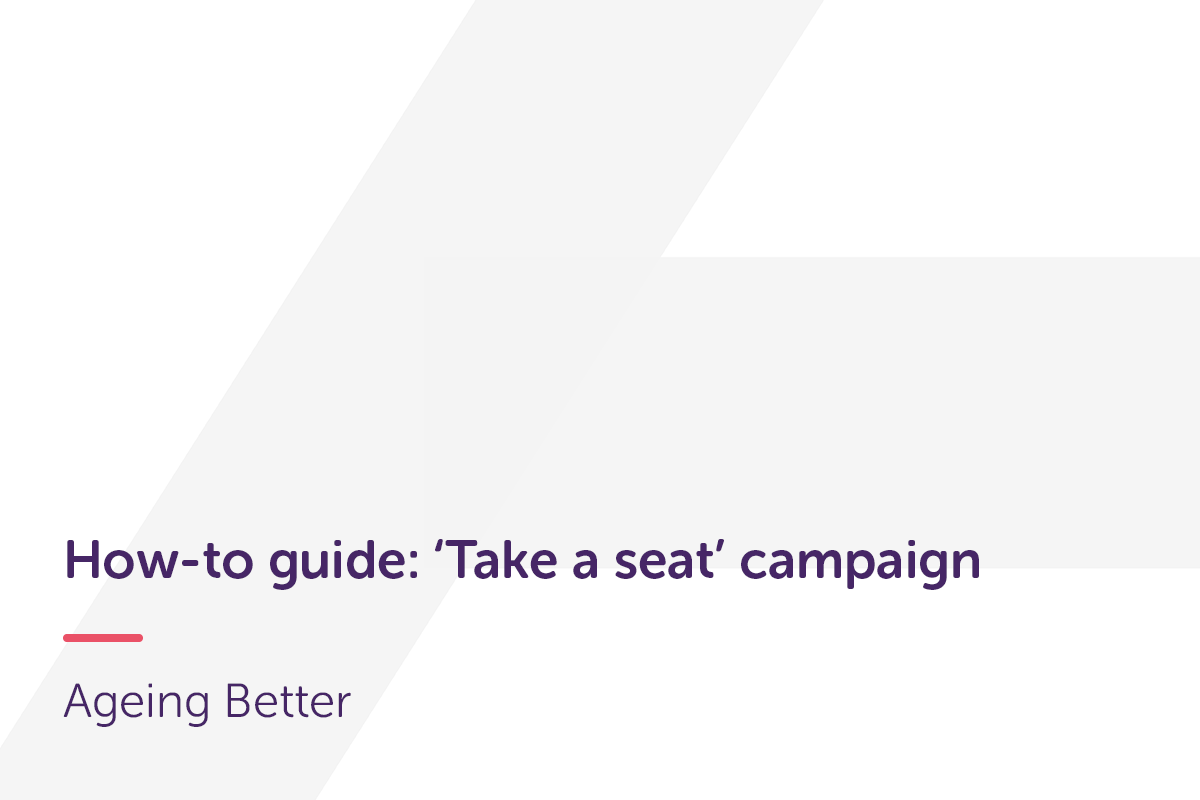 How-to guide: ‘Take a seat’ campaign

Ageing Better