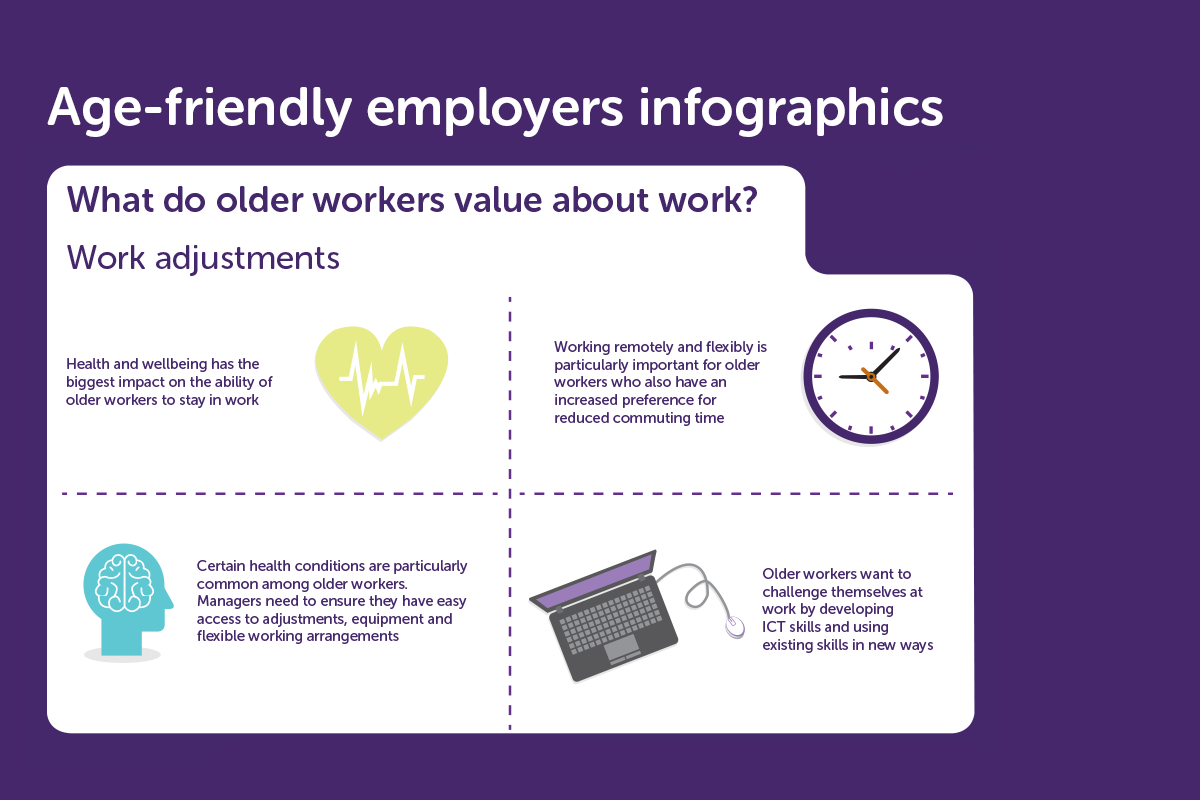 Age-friendly employers infographics

What do older workers value about work?

Work adjustments

Health and wellbeing has the biggest impact on the ability of older workers to stay in work

Working remotely and flexibly is particularly important for older workers who also have an increased preference for reduced commuting time

Certain health conditions are particularly common among older workers. Managers need to ensure they have easy access to adjustments, equipment and flexible working arrangements

Older workers want to challenge themselves at work by developing ICT skills and using existing skills in new ways