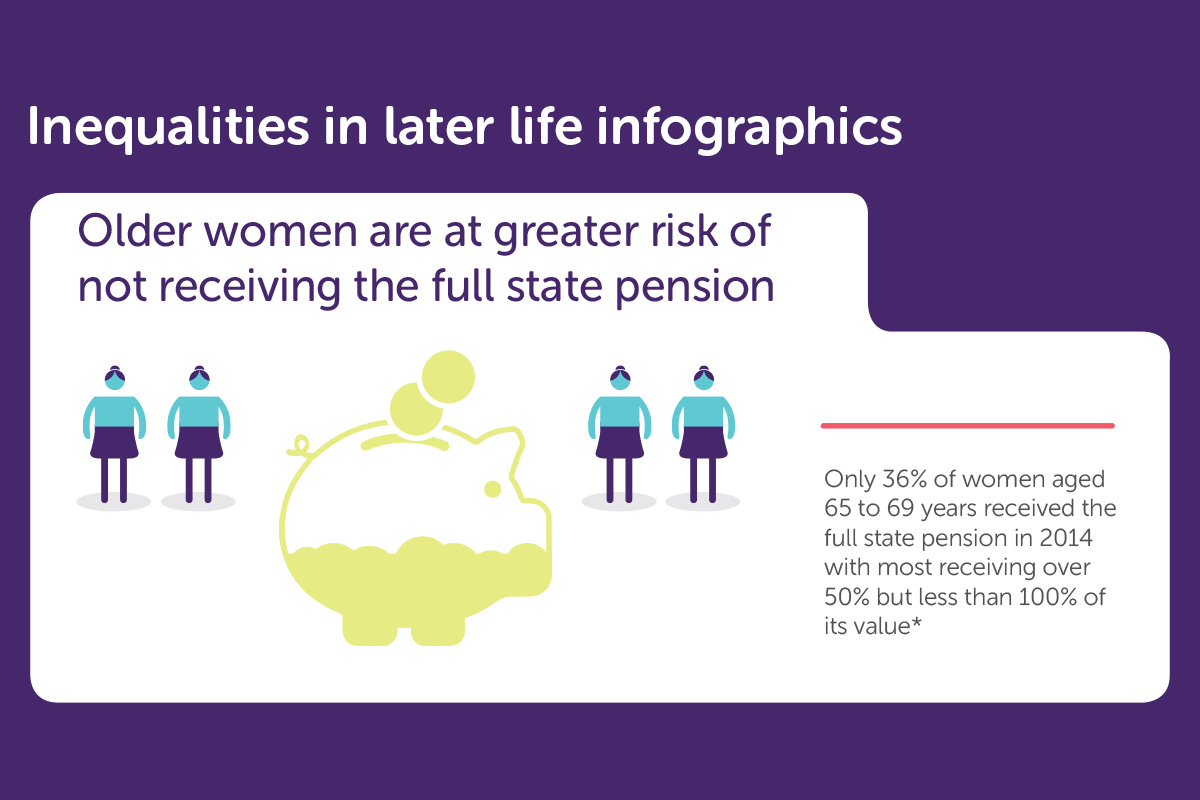 Inequalities in later life infographics

Older women are at greater risk of not receiving the full state pension

Only 36% of women aged 65 to 69 years received the full state pension in 2014 with most receiving over 50% but less than 100% of its value*